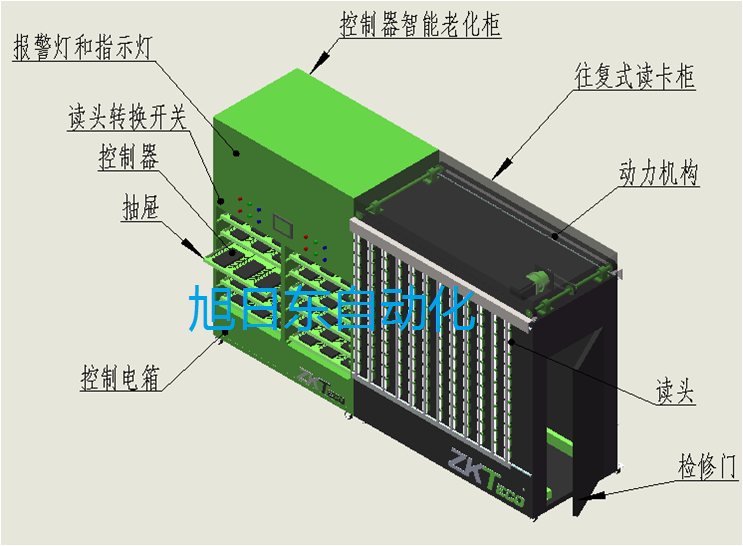 控制器智能老化柜

报警灯和指示灯

往复式读卡柜

读头转换开关

控制器

动力机构

抽屉

旭日东自动化

控制电箱

ZKTeco

读头

ZKTeco

检修门